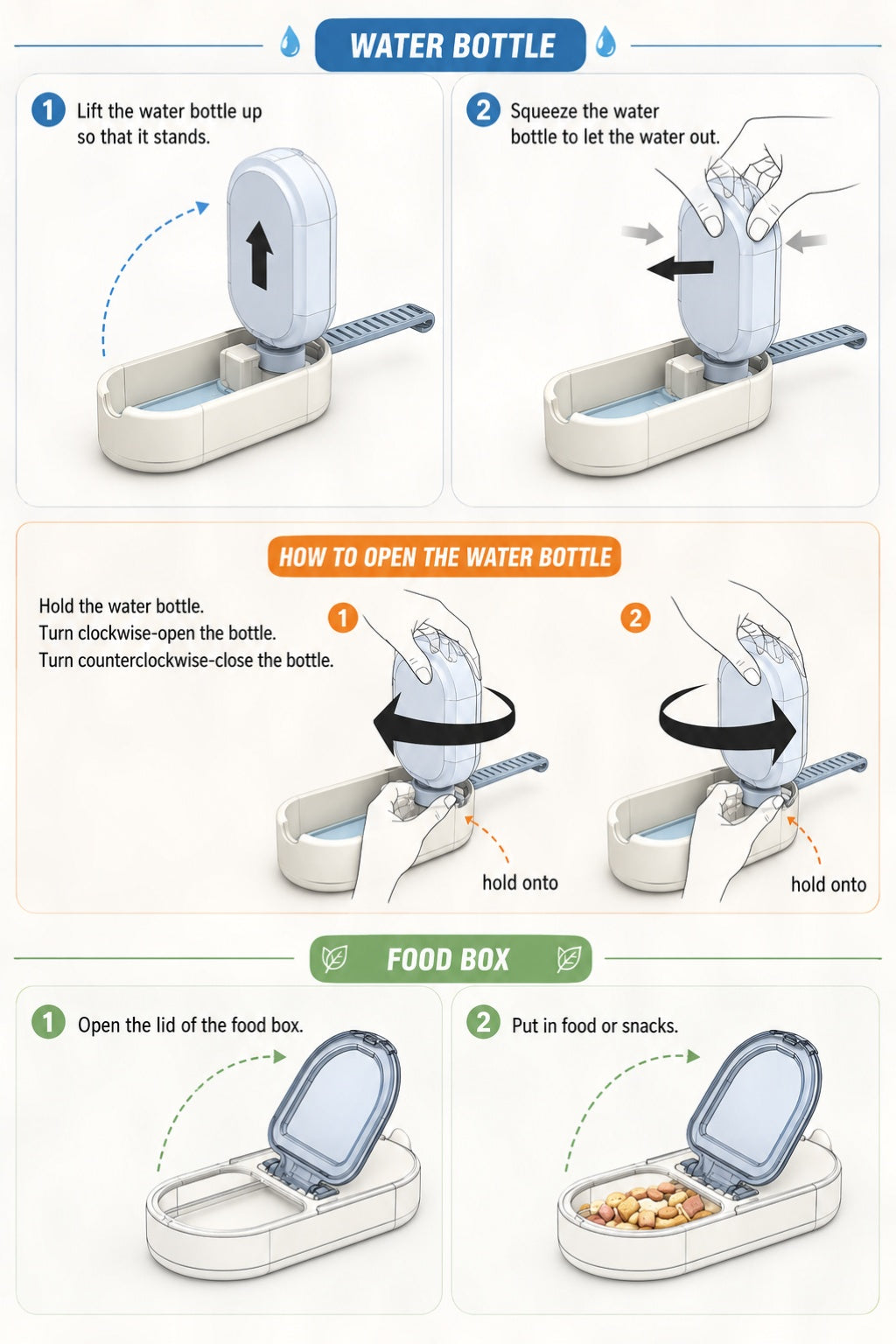 WATER BOTTLE

1 Lift the water bottle up so that it stands.

2 Squeeze the water bottle to let the water out.

HOW TO OPEN THE WATER BOTTLE

Hold the water bottle.
Turn clockwise-open the bottle.
Turn counterclockwise-close the bottle.

1

hold onto

2

hold onto

FOOD BOX

1 Open the lid of the food box.

2 Put in food or snacks.